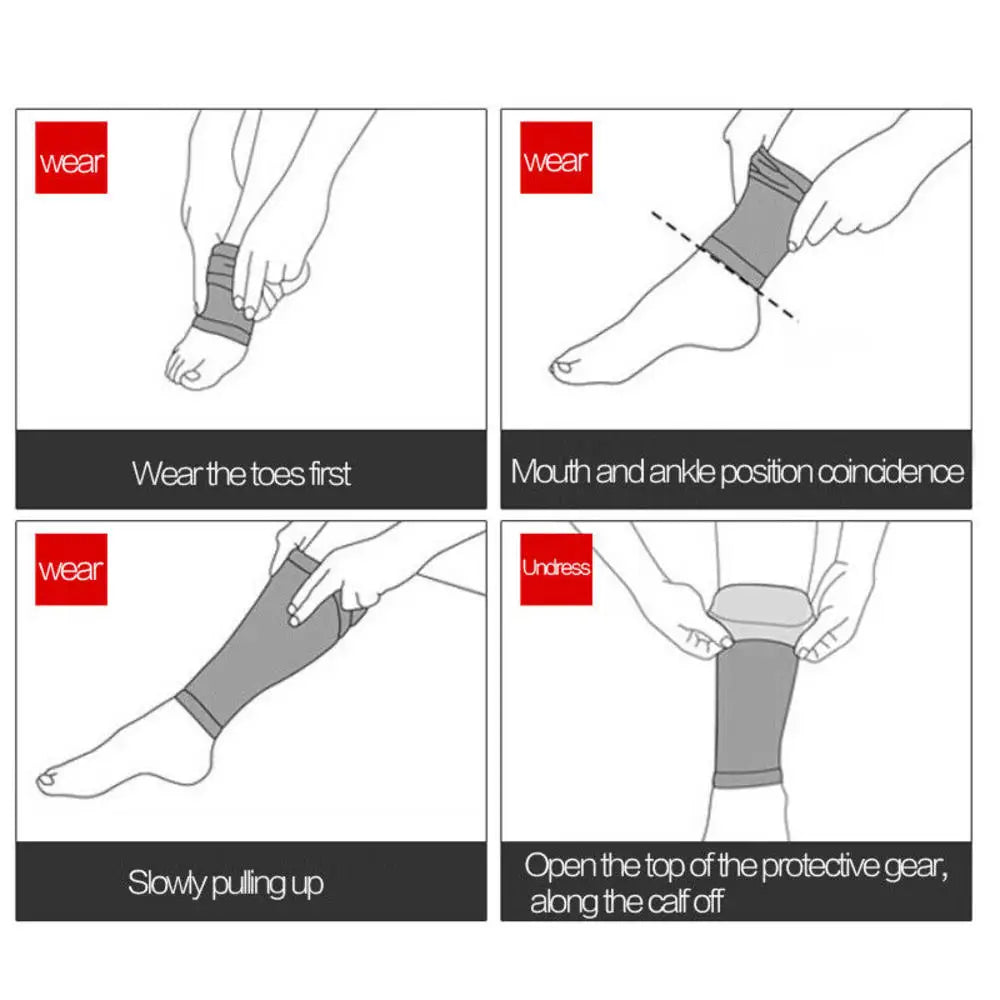 wear

Wear the toes first

wear

Mouth and ankle position coincidence

wear

Slowly pulling up

Undress

Open the top of the protective gear, along the calf off